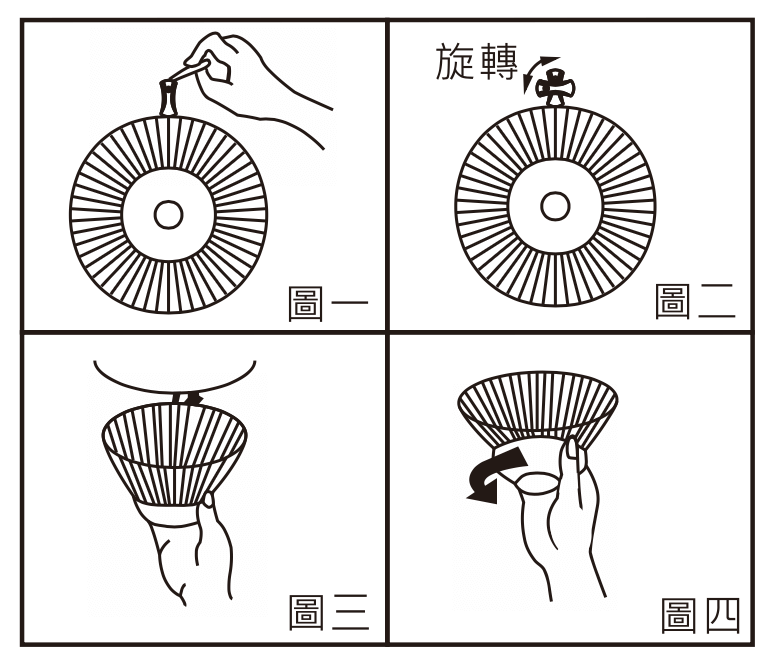 圖一

旋轉

圖二

圖三

圖四